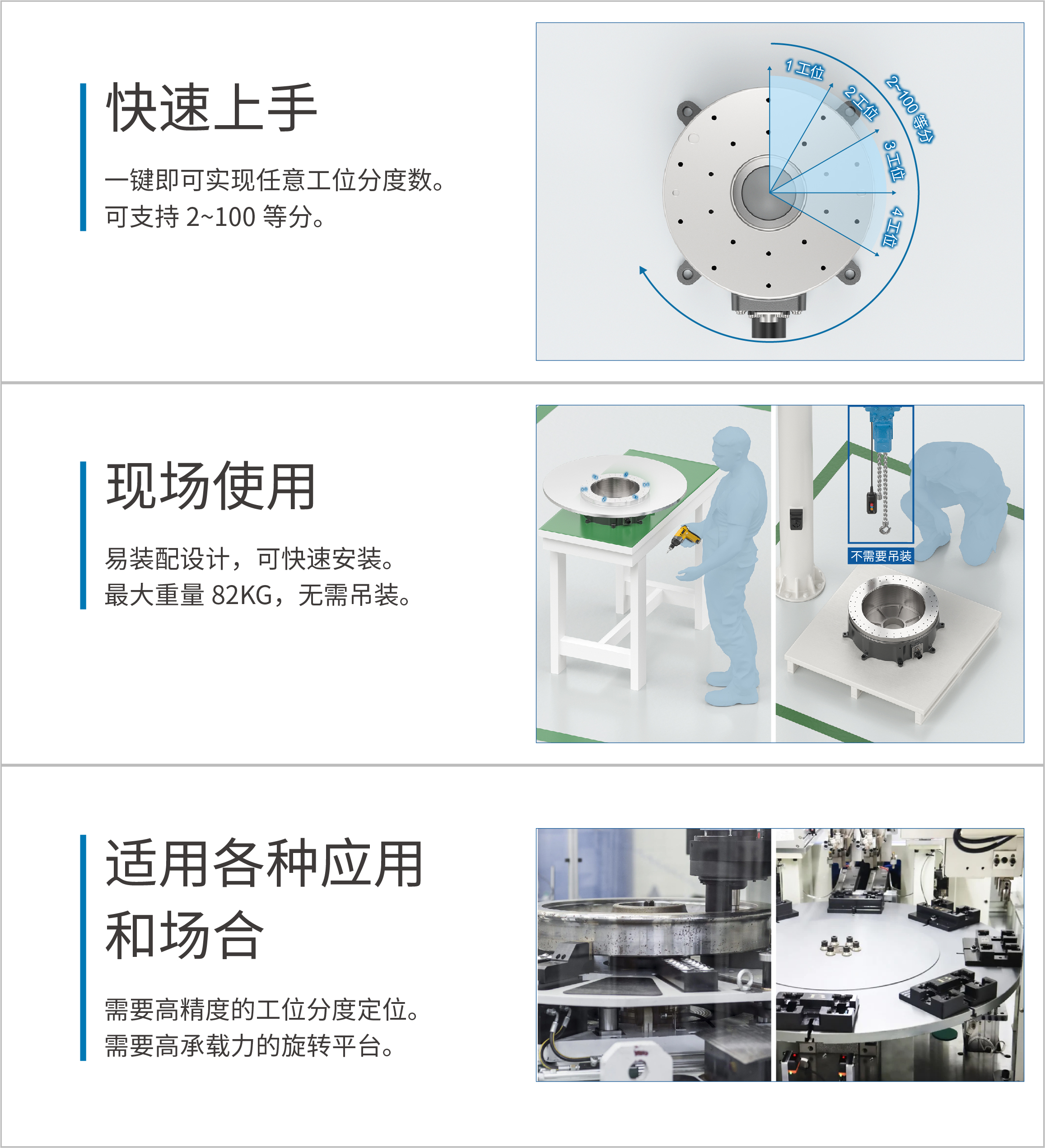 快速上手

一键即可实现任意工位分度数。
可支持 2~100 等分。

1 工位
2 工位
3 工位
4 工位
2~100 等分

现场使用

易装配设计，可快速安装。
最大重量 82KG，无需吊装。

不需要吊装

适用各种应用和场合

需要高精度的工位分度定位。
需要高承载力的旋转平台。