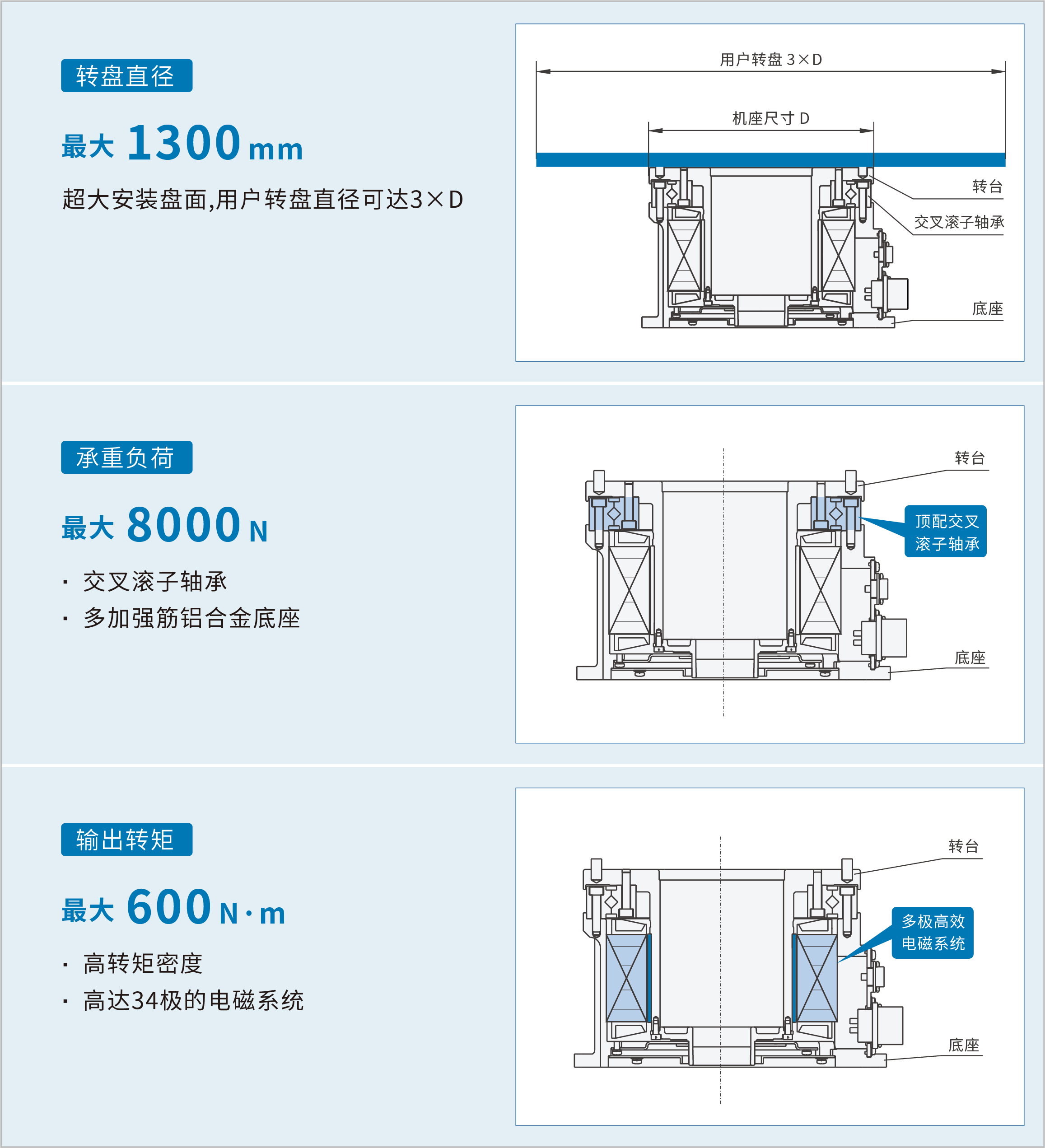 转盘直径

最大 1300 mm

超大安装盘面,用户转盘直径可达3×D

用户转盘 3×D

机座尺寸 D

转台

交叉滚子轴承

底座

承重负荷

最大 8000 N

· 交叉滚子轴承
· 多加强筋铝合金底座

转台

顶配交叉滚子轴承

底座

输出转矩

最大 600 N·m

· 高转矩密度
· 高达34极的电磁系统

转台

多极高效电磁系统

底座