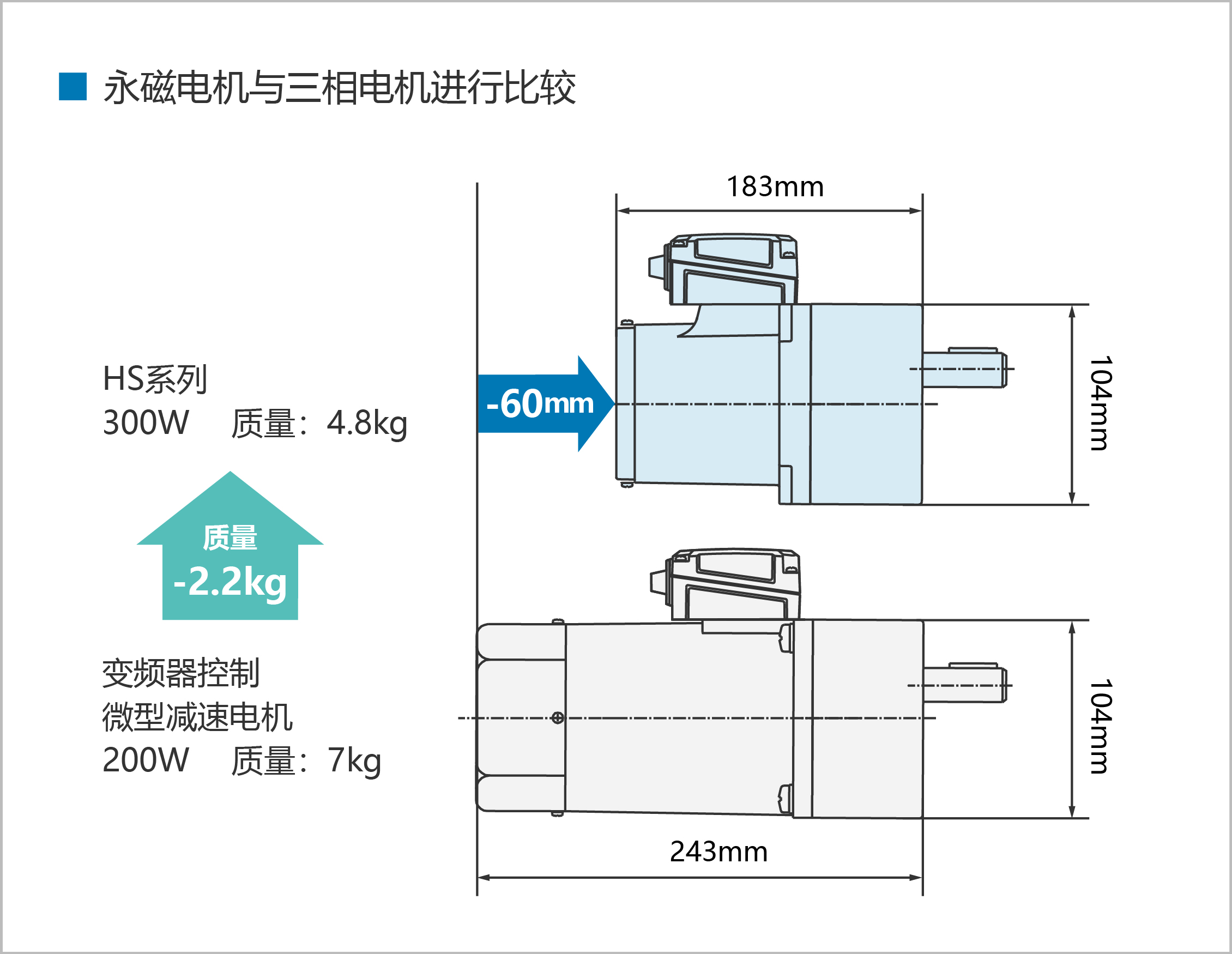 ■ 永磁电机与三相电机进行比较

HS系列
300W　质量：4.8kg

质量
-2.2kg

变频器控制
微型减速电机
200W　质量：7kg

183mm

-60mm

104mm

104mm

243mm